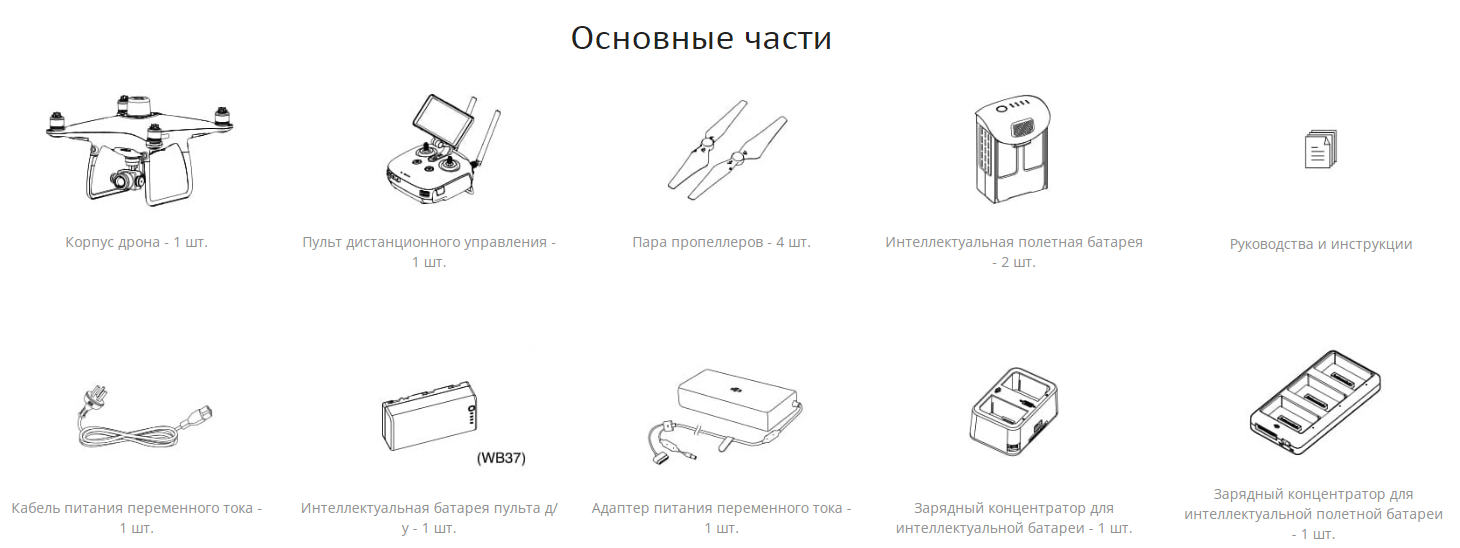 Основные части

Корпус дрона - 1 шт.

Пульт дистанционного управления - 1 шт.

Пара пропеллеров - 4 шт.

Интеллектуальная полетная батарея - 2 шт.

Руководства и инструкции

Кабель питания переменного тока - 1 шт.

(WB37)

Интеллектуальная батарея пульта д/у - 1 шт.

Адаптер питания переменного тока - 1 шт.

Зарядный концентратор для интеллектуальной батареи - 1 шт.

Зарядный концентратор для интеллектуальной полетной батареи - 1 шт.